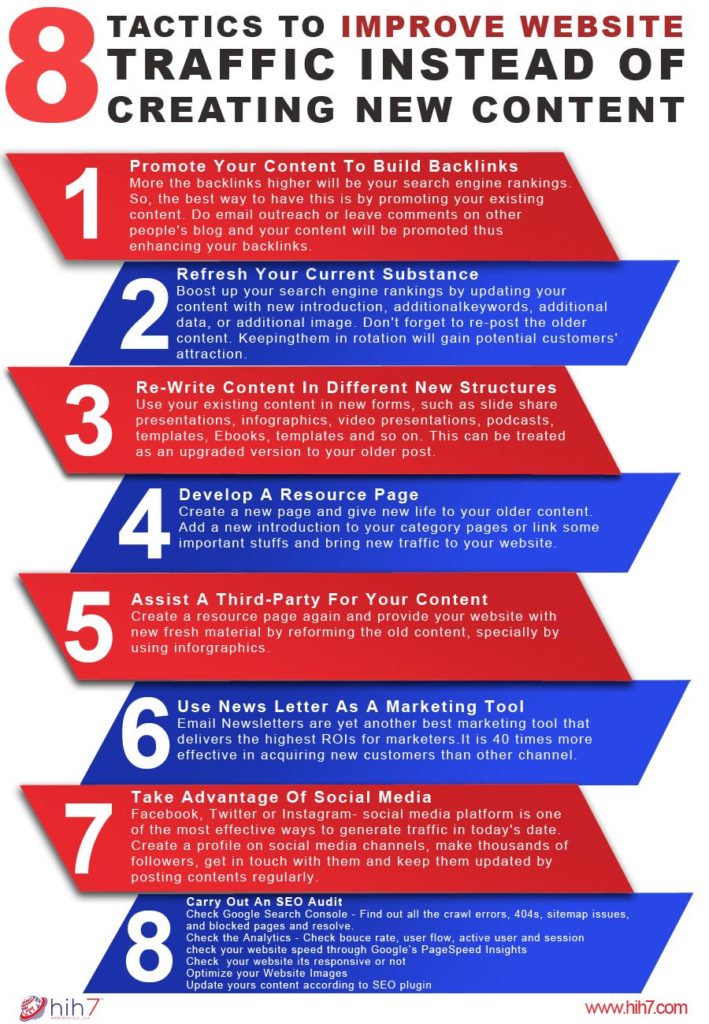 8 TACTICS TO IMPROVE WEBSITE TRAFFIC INSTEAD OF CREATING NEW CONTENT

1 Promote Your Content To Build Backlinks
More the backlinks higher will be your search engine rankings. So, the best way to have this is by promoting your existing content. Do email outreach or leave comments on other people's blog and your content will be promoted thus enhancing your backlinks.

2 Refresh Your Current Substance
Boost up your search engine rankings by updating your content with new introduction, additionalkeywords, additional data, or additional image. Don't forget to re-post the older content. Keepingthem in rotation will gain potential customers' attraction.

3 Re-Write Content In Different New Structures
Use your existing content in new forms, such as slide share presentations, infographics, video presentations, podcasts, templates, Ebooks, templates and so on. This can be treated as an upgraded version to your older post.

4 Develop A Resource Page
Create a new page and give new life to your older content. Add a new introduction to your category pages or link some important stuffs and bring new traffic to your website.

5 Assist A Third-Party For Your Content
Create a resource page again and provide your website with new fresh material by reforming the old content, specially by using inforgraphics.

6 Use News Letter As A Marketing Tool
Email Newsletters are yet another best marketing tool that delivers the highest ROIs for marketers.It is 40 times more effective in acquiring new customers than other channel.

7 Take Advantage Of Social Media
Facebook, Twitter or Instagram- social media platform is one of the most effective ways to generate traffic in today's date. Create a profile on social media channels, make thousands of followers, get in touch with them and keep them updated by posting contents regularly.

8 Carry Out An SEO Audit
Check Google Search Console - Find out all the crawl errors, 404s, sitemap issues, and blocked pages and resolve.
Check the Analytics - Check bouce rate, user flow, active user and session
check your website speed through Google's PageSpeed Insights
Check your website its responsive or not
Optimize your Website Images
Update yours content according to SEO plugin

hih7

www.hih7.com